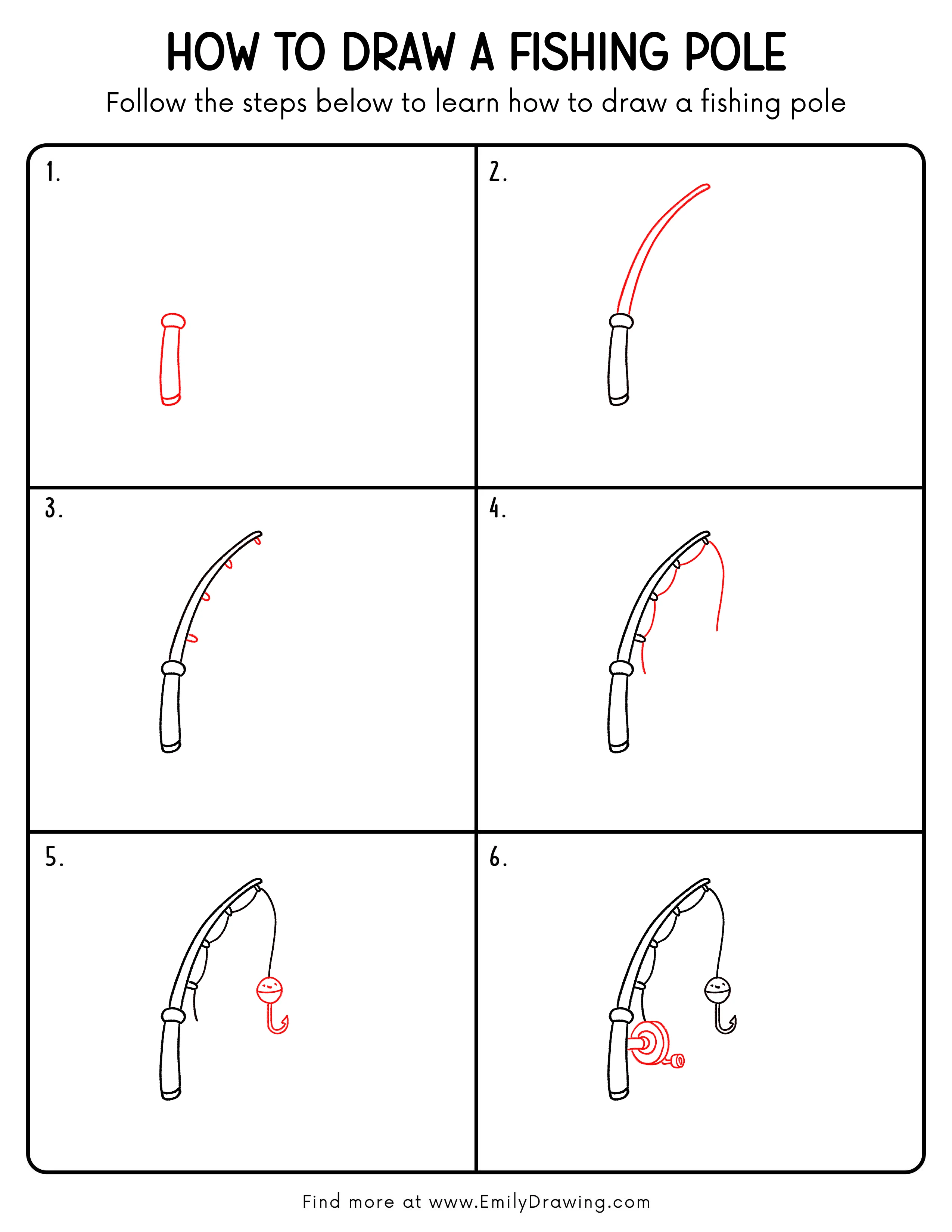 HOW TO DRAW A FISHING POLE

Follow the steps below to learn how to draw a fishing pole

1.

2.

3.

4.

5.

6.

Find more at www.EmilyDrawing.com